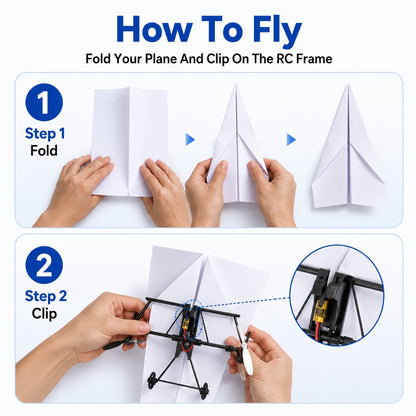 How To Fly

Fold Your Plane And Clip On The RC Frame

1

Step 1
Fold

2

Step 2
Clip