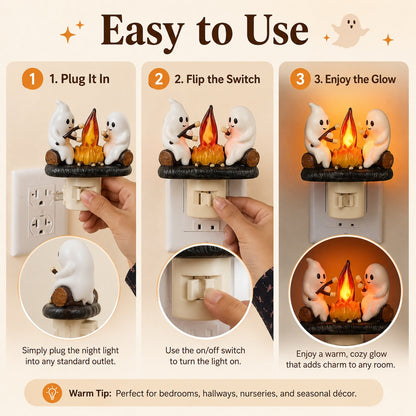 Easy to Use

1 1. Plug It In

Simply plug the night light into any standard outlet.

2 2. Flip the Switch

Use the on/off switch to turn the light on.

3 3. Enjoy the Glow

Enjoy a warm, cozy glow that adds charm to any room.

Warm Tip: Perfect for bedrooms, hallways, nurseries, and seasonal décor.